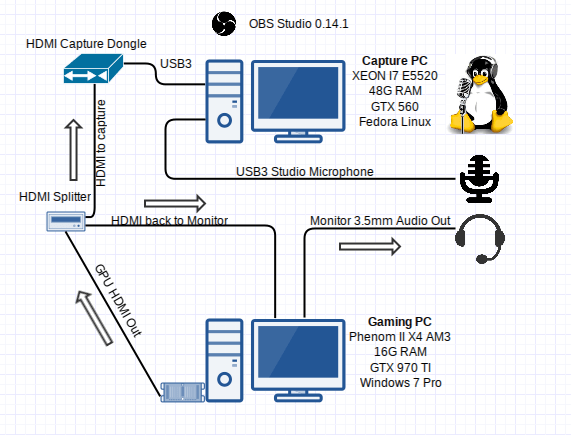 OBS Studio 0.14.1

HDMI Capture Dongle

USB3

Capture PC
XEON I7 E5520
48G RAM
GTX 560
Fedora Linux

HDMI to capture

USB3 Studio Microphone

HDMI Splitter

HDMI back to Monitor

Monitor 3.5mm Audio Out

GPU HDMI Out

Gaming PC
Phenom II X4 AM3
16G RAM
GTX 970 TI
Windows 7 Pro